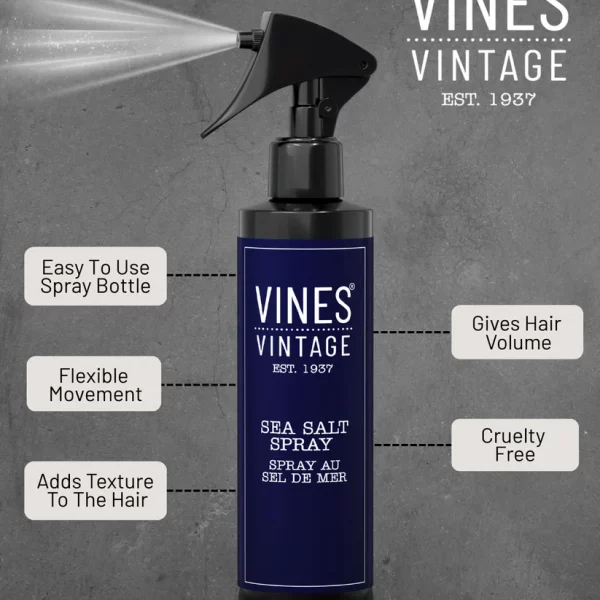 VINES
VINTAGE
EST. 1937

Easy To Use Spray Bottle

Flexible Movement

Adds Texture To The Hair

VINES®
VINTAGE
EST. 1937

SEA SALT SPRAY
SPRAY AU SEL DE MER

Gives Hair Volume

Cruelty Free