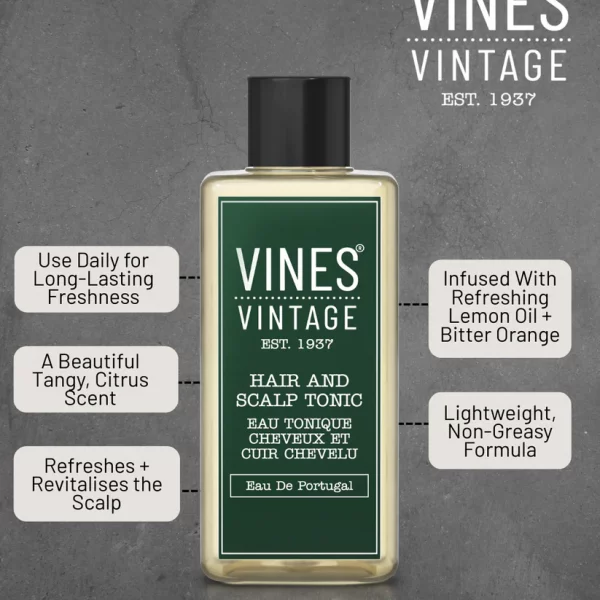 VINES
VINTAGE
EST. 1937

Use Daily for Long-Lasting Freshness

A Beautiful Tangy, Citrus Scent

Refreshes + Revitalises the Scalp

VINES®
VINTAGE
EST. 1937

HAIR AND SCALP TONIC

EAU TONIQUE CHEVEUX ET CUIR CHEVELU

Eau De Portugal

Infused With Refreshing Lemon Oil + Bitter Orange

Lightweight, Non-Greasy Formula