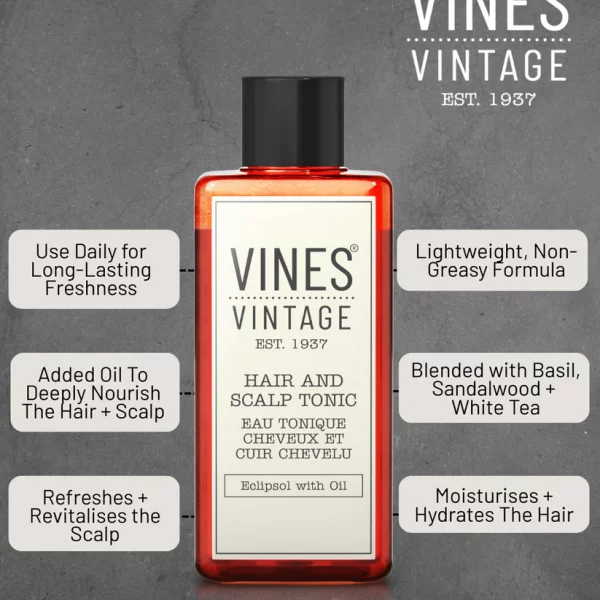 VINES
VINTAGE
EST. 1937

Use Daily for Long-Lasting Freshness

Added Oil To Deeply Nourish The Hair + Scalp

Refreshes + Revitalises the Scalp

VINES®
VINTAGE
EST. 1937

HAIR AND SCALP TONIC
EAU TONIQUE CHEVEUX ET CUIR CHEVELU

Eclipsol with Oil

Lightweight, Non-Greasy Formula

Blended with Basil, Sandalwood + White Tea

Moisturises + Hydrates The Hair