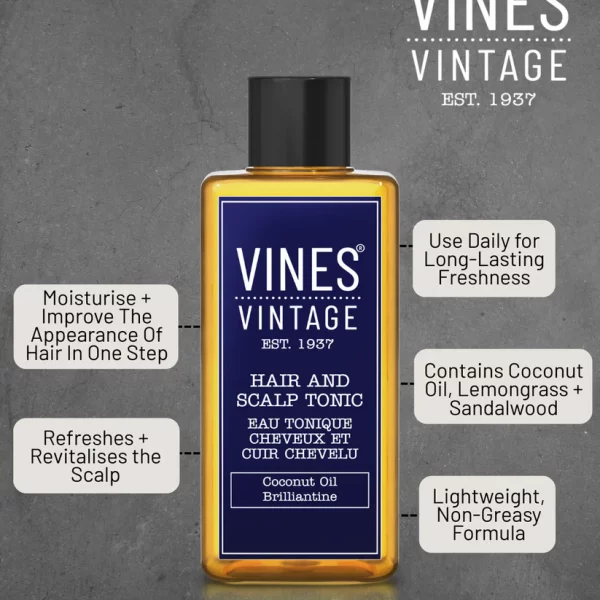 VINES
VINTAGE
EST. 1937

VINES®
VINTAGE
EST. 1937

HAIR AND SCALP TONIC

EAU TONIQUE CHEVEUX ET CUIR CHEVELU

Coconut Oil Brilliantine

Moisturise + Improve The Appearance Of Hair In One Step

Refreshes + Revitalises the Scalp

Use Daily for Long-Lasting Freshness

Contains Coconut Oil, Lemongrass + Sandalwood

Lightweight, Non-Greasy Formula