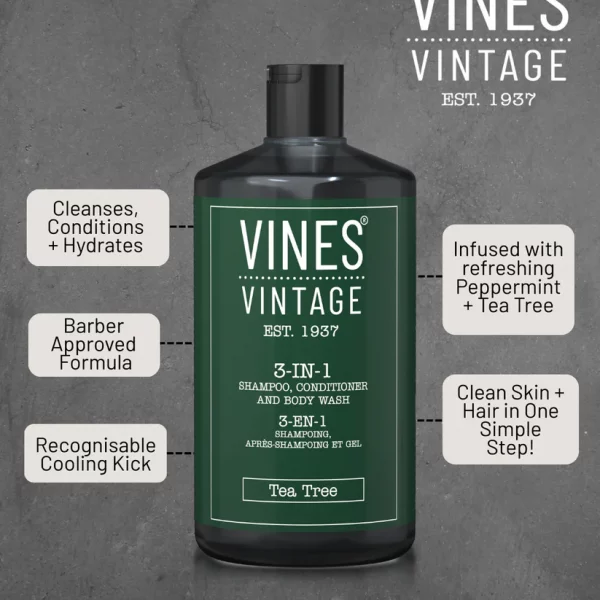 VINES
VINTAGE
EST. 1937

Cleanses, Conditions + Hydrates

Barber Approved Formula

Recognisable Cooling Kick

VINES®
VINTAGE
EST. 1937

3-IN-1
SHAMPOO, CONDITIONER AND BODY WASH
3-EN-1
SHAMPOING, APRÈS-SHAMPOING ET GEL

Tea Tree

Infused with refreshing Peppermint + Tea Tree

Clean Skin + Hair in One Simple Step!